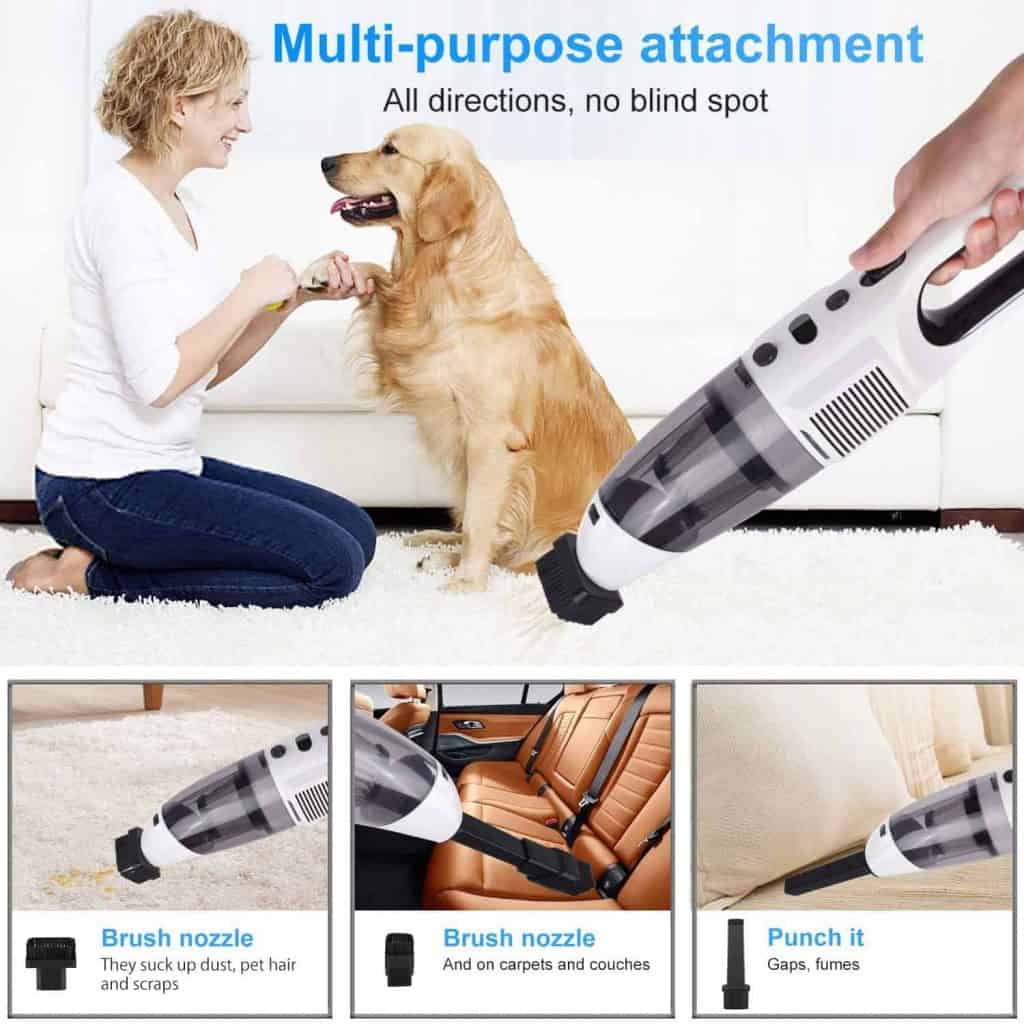 Multi-purpose attachment
All directions, no blind spot

Brush nozzle
They suck up dust, pet hair and scraps

Brush nozzle
And on carpets and couches

Punch it
Gaps, fumes